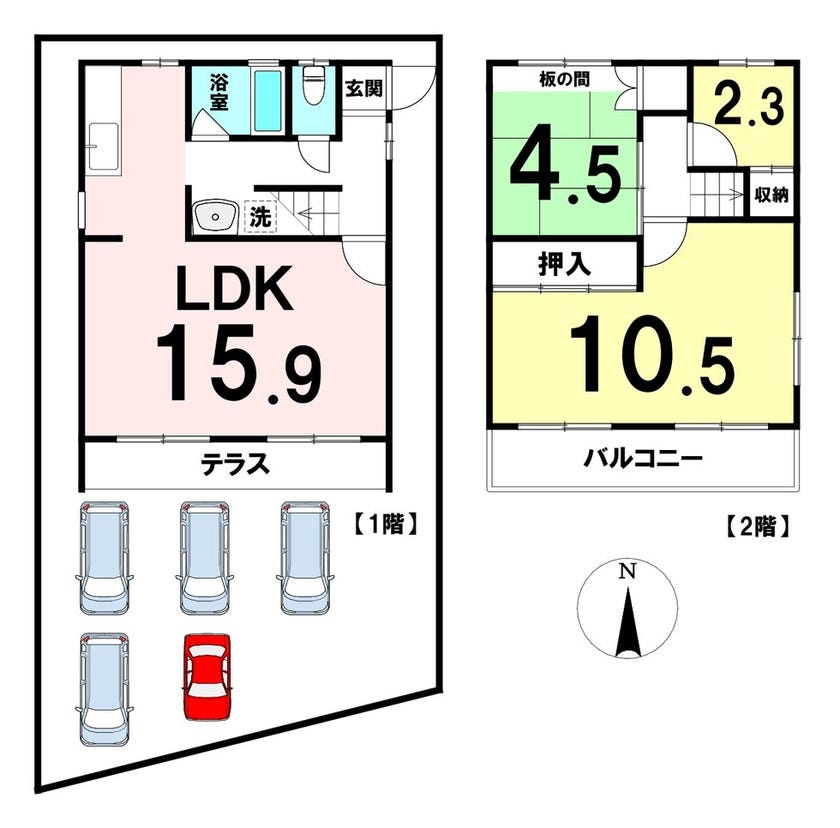 浴室

玄関

洗

LDK
15.9

テラス

【1階】

板の間

4.5

2.3

収納

押入

10.5

バルコニー

【2階】

N