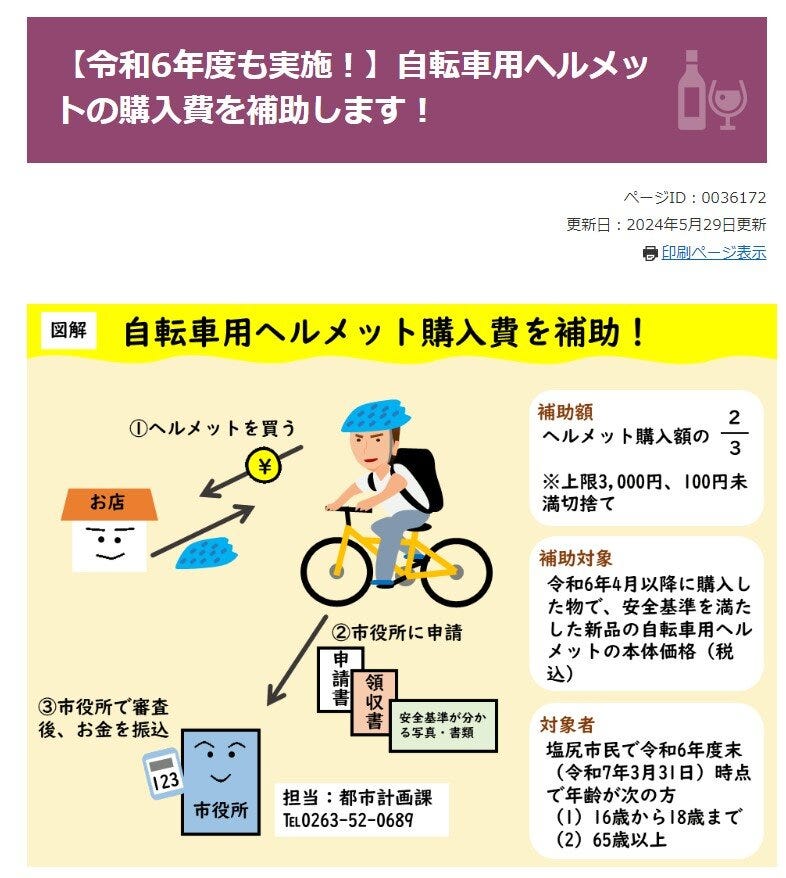 【令和6年度も実施！】自転車用ヘルメットの購入費を補助します！

ページID：0036172
更新日：2024年5月29日更新
印刷ページ表示

図解 自転車用ヘルメット購入費を補助！

①ヘルメットを買う
¥
お店

②市役所に申請
申請書
領収書
安全基準が分かる写真・書類

③市役所で審査後、お金を振込
123
市役所

担当：都市計画課
TEL0263-52-0689

補助額
ヘルメット購入額の $\frac{2}{3}$
※上限3,000円、100円未満切捨て

補助対象
令和6年4月以降に購入した物で、安全基準を満たした新品の自転車用ヘルメットの本体価格（税込）

対象者
塩尻市民で令和6年度末（令和7年3月31日）時点で年齢が次の方
（1）16歳から18歳まで
（2）65歳以上